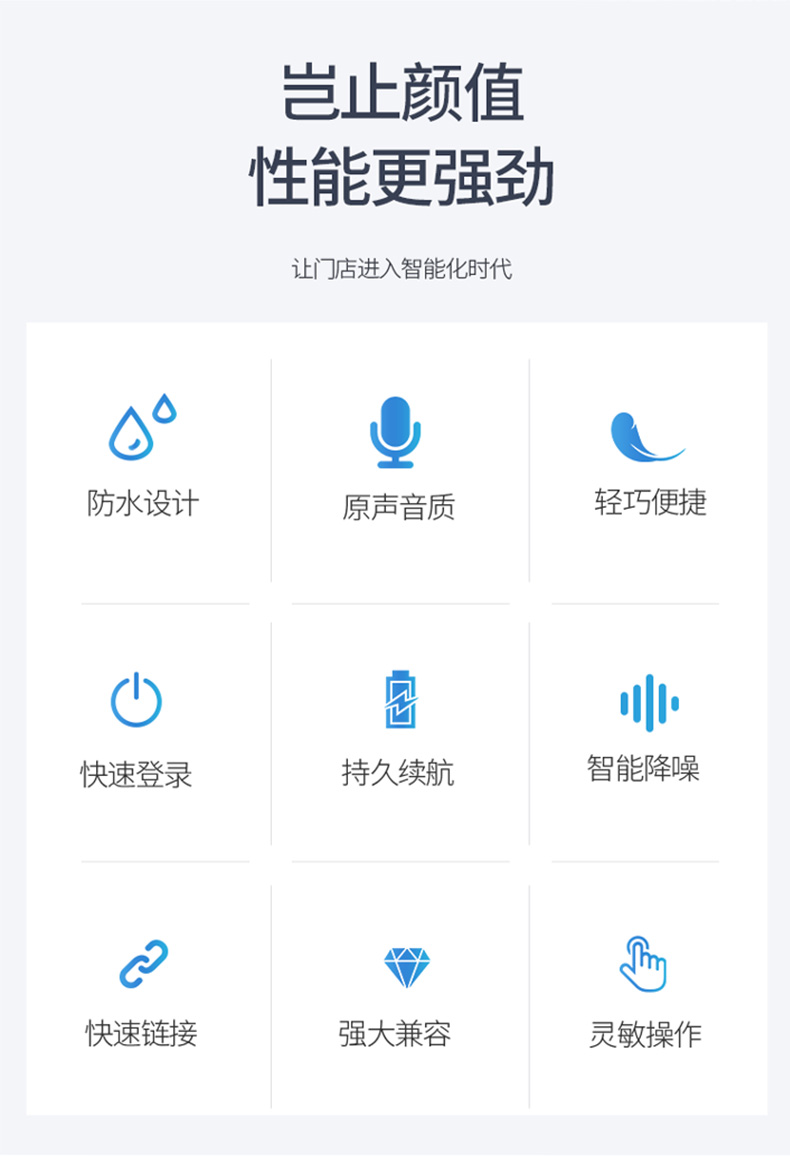 岂止颜值
性能更强劲

让门店进入智能化时代

防水设计

原声音质

轻巧便捷

快速登录

持久续航

智能降噪

快速链接

强大兼容

灵敏操作